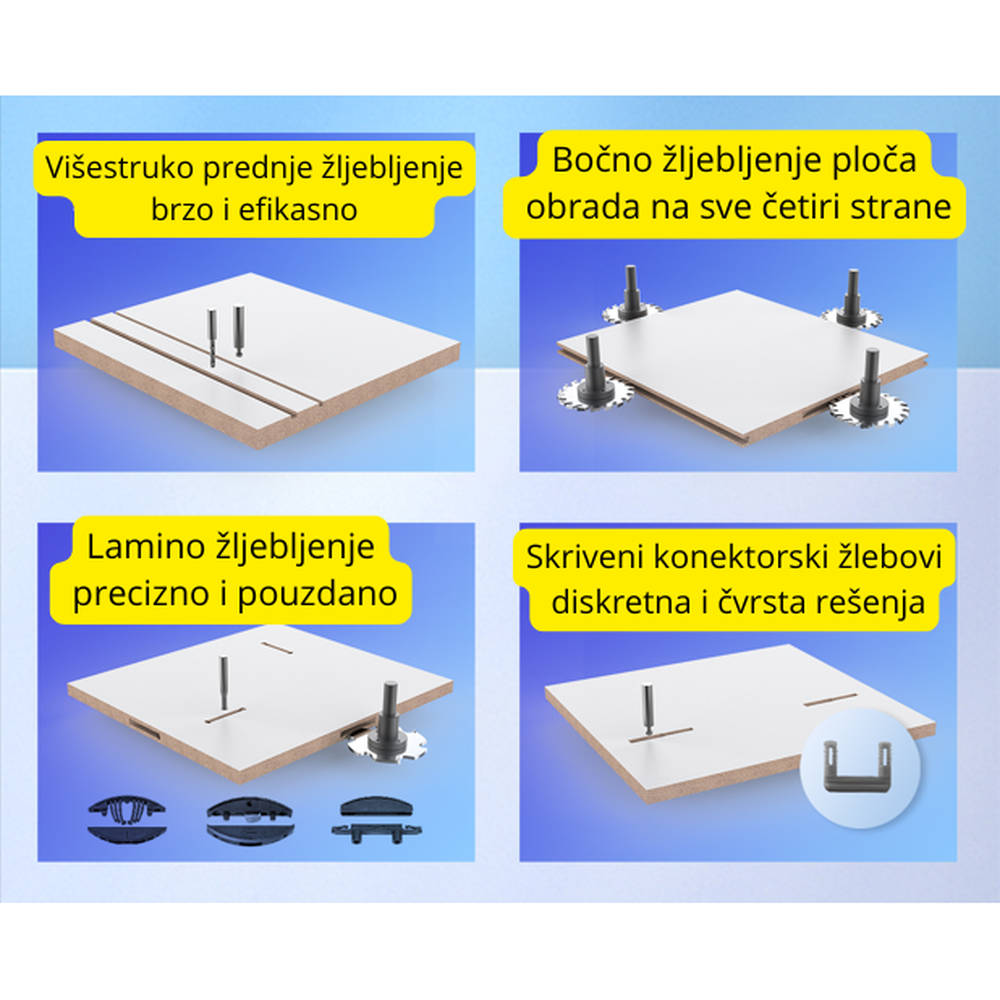 Višestruko prednje žljebljenje brzo i efikasno

Bočno žljebljenje ploča obrada na sve četiri strane

Lamino žljebljenje precizno i pouzdano

Skriveni konektorski žlebovi diskretna i čvrsta rešenja